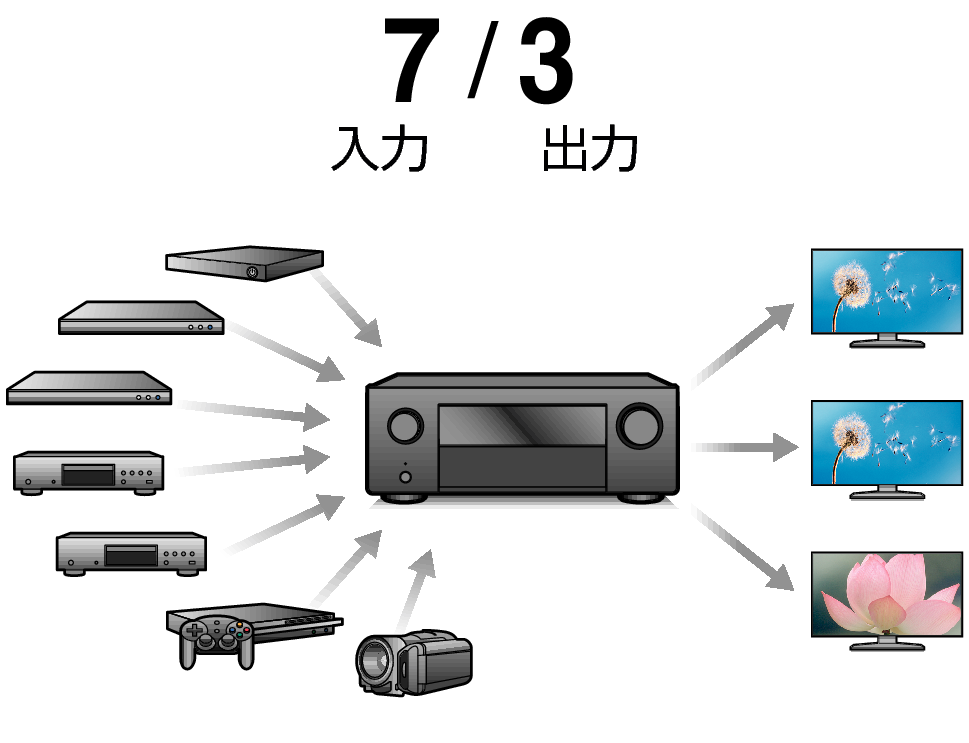 7 / 3
入力 出力